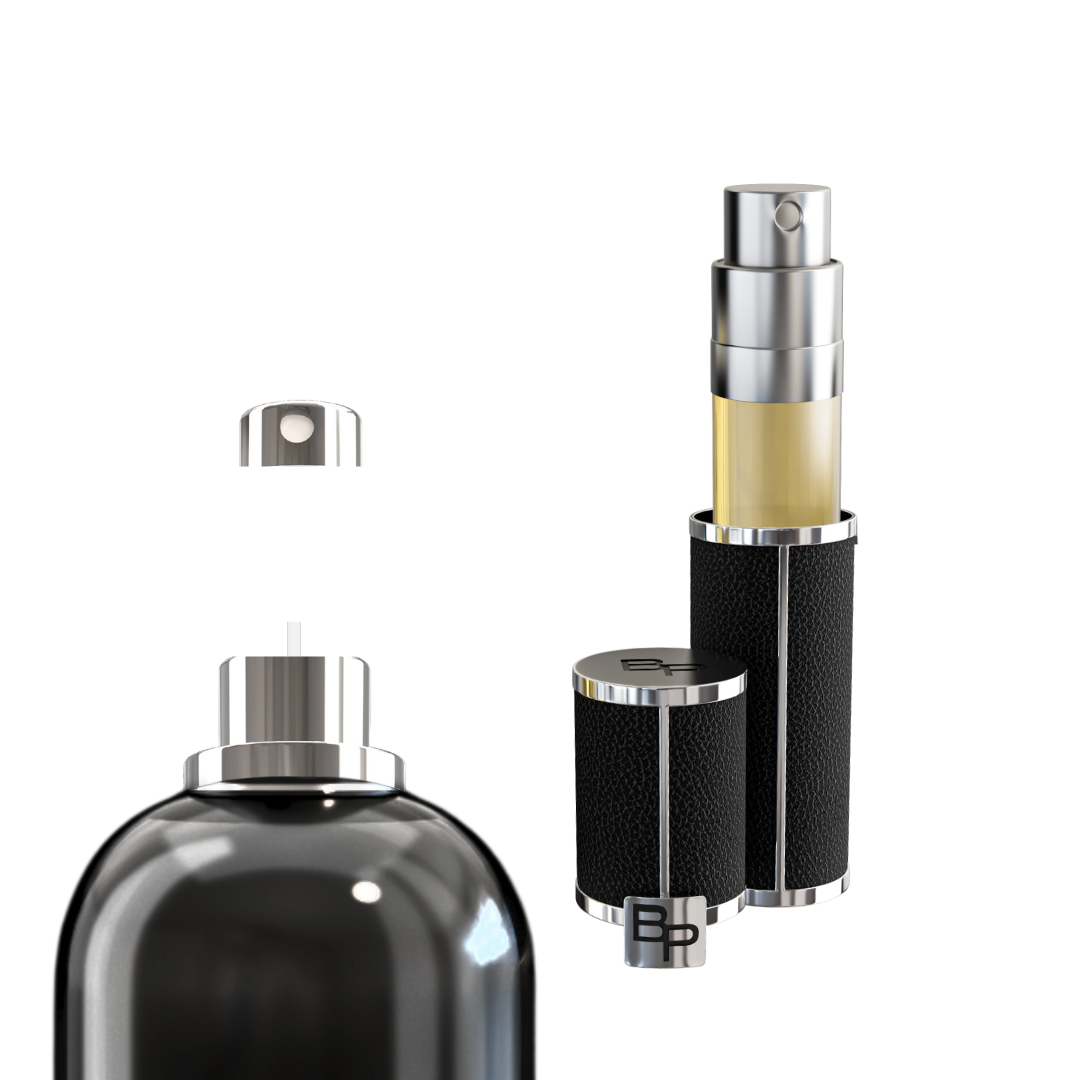 BP

BP